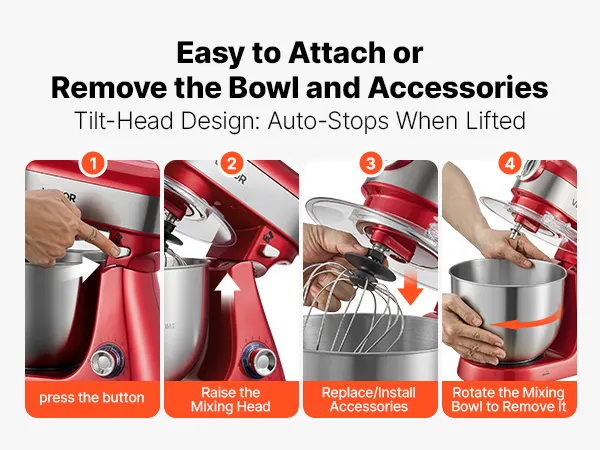 Easy to Attach or Remove the Bowl and Accessories

Tilt-Head Design: Auto-Stops When Lifted

1

press the button

2

Raise the Mixing Head

3

Replace/Install Accessories

4

Rotate the Mixing Bowl to Remove It