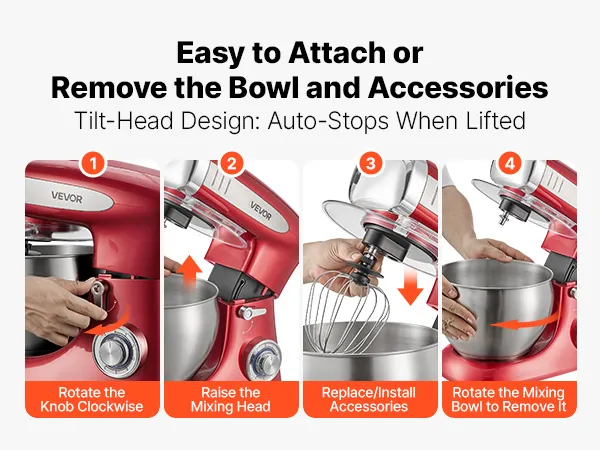 Easy to Attach or
Remove the Bowl and Accessories
Tilt-Head Design: Auto-Stops When Lifted

1
VEVOR
Rotate the Knob Clockwise

2
VEVOR
Raise the Mixing Head

3
Replace/Install Accessories

4
Rotate the Mixing Bowl to Remove It