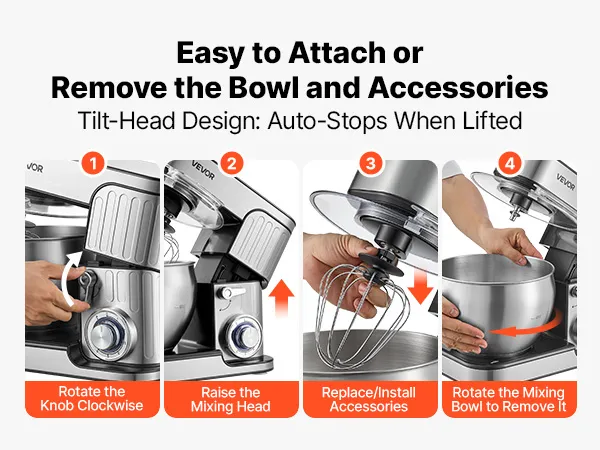 Easy to Attach or Remove the Bowl and Accessories

Tilt-Head Design: Auto-Stops When Lifted

1
VEVOR
Rotate the Knob Clockwise

2
VEVOR
Raise the Mixing Head

3
Replace/Install Accessories

4
VEVOR
Rotate the Mixing Bowl to Remove It