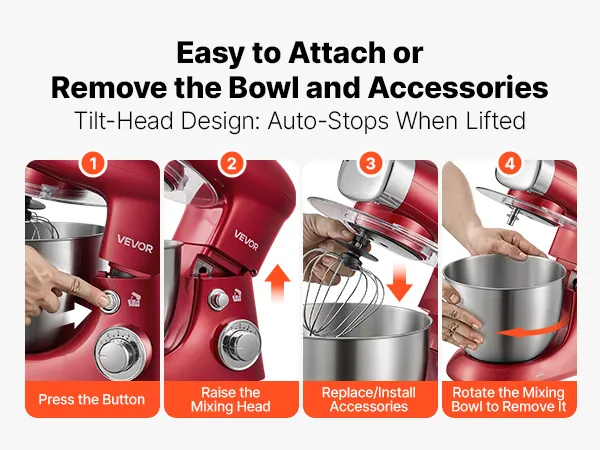 Easy to Attach or
Remove the Bowl and Accessories
Tilt-Head Design: Auto-Stops When Lifted

1
VEVOR
Press the Button

2
VEVOR
Raise the Mixing Head

3
Replace/Install Accessories

4
Rotate the Mixing Bowl to Remove It