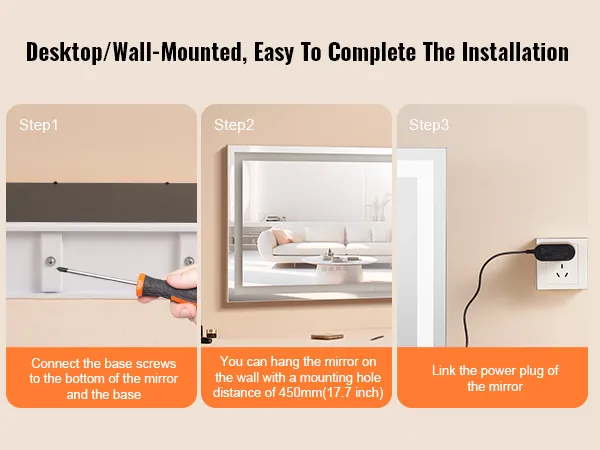 Desktop/Wall-Mounted, Easy To Complete The Installation

Step1

Connect the base screws to the bottom of the mirror and the base

Step2

You can hang the mirror on the wall with a mounting hole distance of 450mm(17.7 inch)

Step3

Link the power plug of the mirror