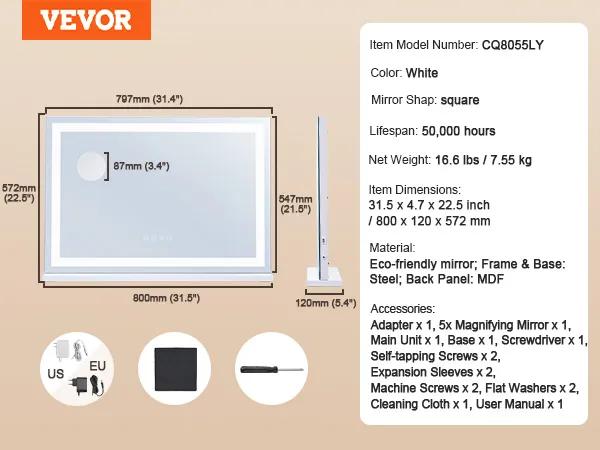 VEVOR

797mm (31.4")

87mm (3.4")

572mm (22.5")

547mm (21.5")

800mm (31.5")

120mm (5.4")

US

EU

Item Model Number: CQ8055LY

Color: White

Mirror Shap: square

Lifespan: 50,000 hours

Net Weight: 16.6 lbs / 7.55 kg

Item Dimensions:
31.5 x 4.7 x 22.5 inch
/ 800 x 120 x 572 mm

Material:
Eco-friendly mirror; Frame & Base: Steel; Back Panel: MDF

Accessories:
Adapter x 1, 5x Magnifying Mirror x 1, Main Unit x 1, Base x 1, Screwdriver x 1, Self-tapping Screws x 2, Expansion Sleeves x 2, Machine Screws x 2, Flat Washers x 2, Cleaning Cloth x 1, User Manual x 1