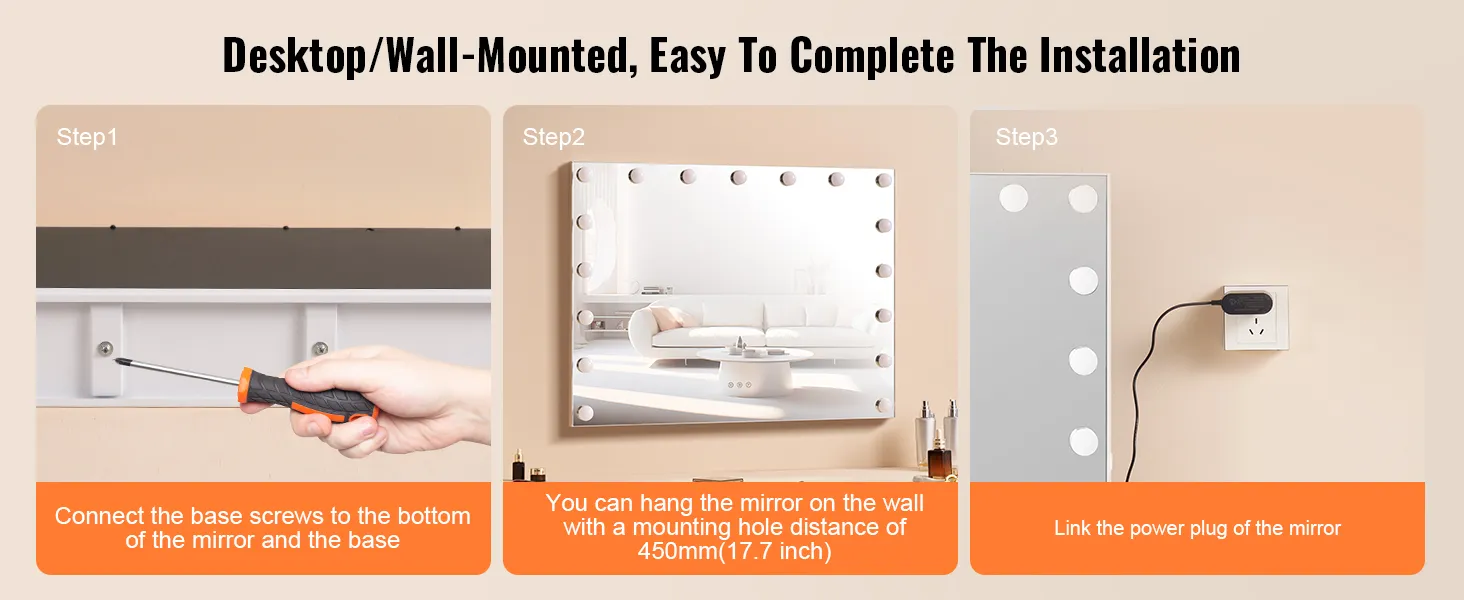 Desktop/Wall-Mounted, Easy To Complete The Installation

Step1

Connect the base screws to the bottom of the mirror and the base

Step2

You can hang the mirror on the wall with a mounting hole distance of 450mm(17.7 inch)

Step3

Link the power plug of the mirror