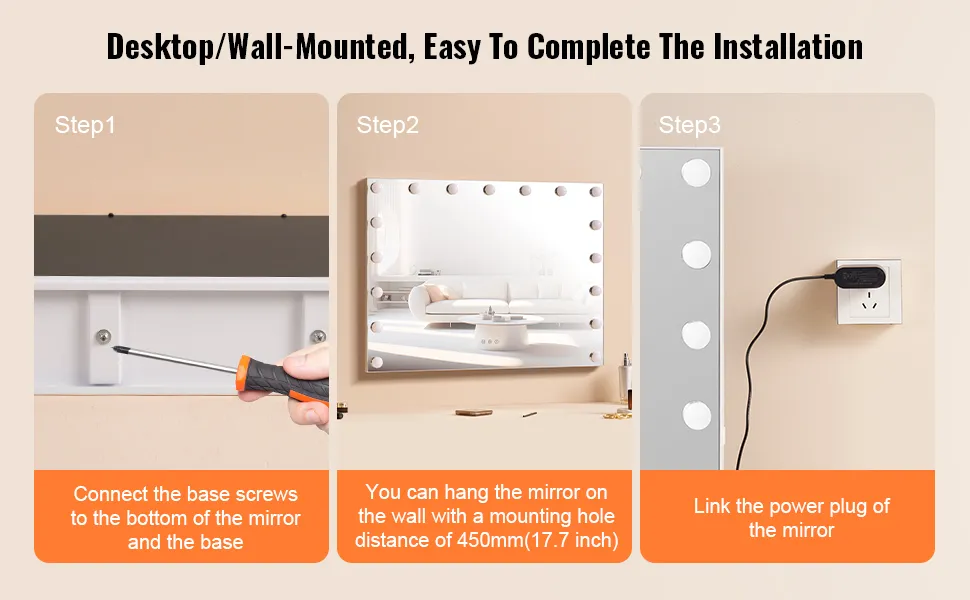 Desktop/Wall-Mounted, Easy To Complete The Installation

Step1

Connect the base screws to the bottom of the mirror and the base

Step2

You can hang the mirror on the wall with a mounting hole distance of 450mm(17.7 inch)

Step3

Link the power plug of the mirror