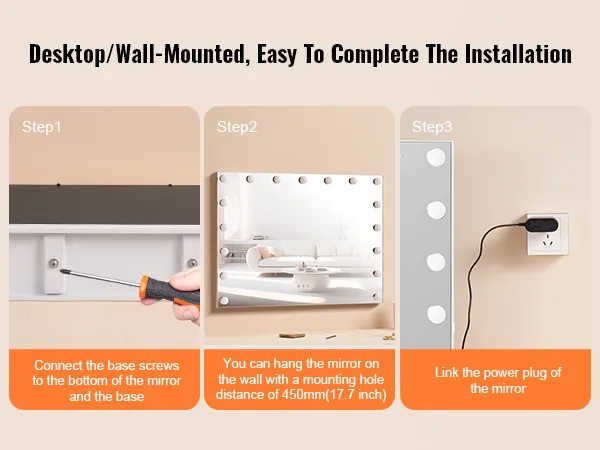 Desktop/Wall-Mounted, Easy To Complete The Installation

Step1

Connect the base screws to the bottom of the mirror and the base

Step2

You can hang the mirror on the wall with a mounting hole distance of 450mm(17.7 inch)

Step3

Link the power plug of the mirror