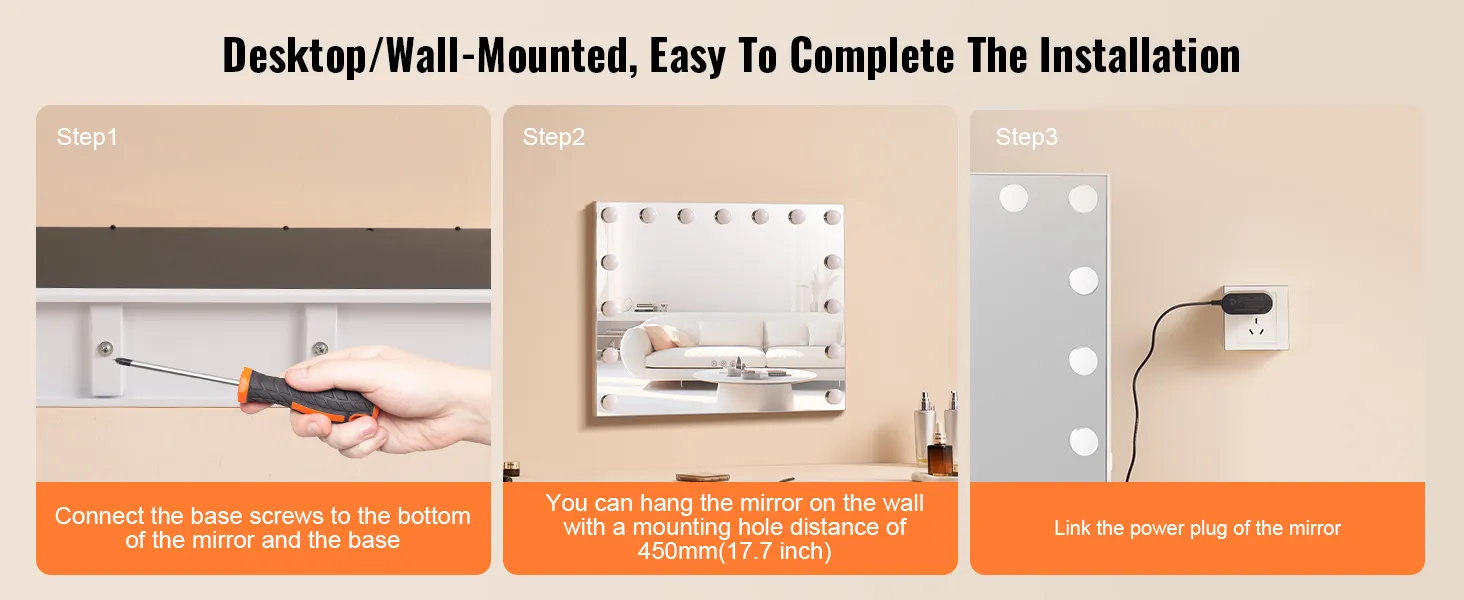 Desktop/Wall-Mounted, Easy To Complete The Installation

Step1

Connect the base screws to the bottom of the mirror and the base

Step2

You can hang the mirror on the wall with a mounting hole distance of 450mm(17.7 inch)

Step3

Link the power plug of the mirror