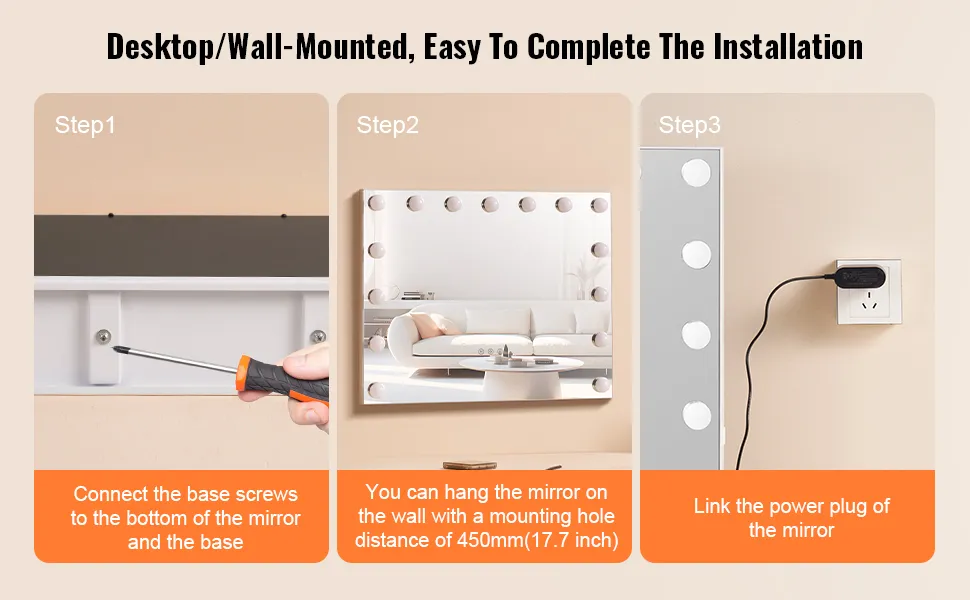 Desktop/Wall-Mounted, Easy To Complete The Installation

Step1

Connect the base screws to the bottom of the mirror and the base

Step2

You can hang the mirror on the wall with a mounting hole distance of 450mm(17.7 inch)

Step3

Link the power plug of the mirror