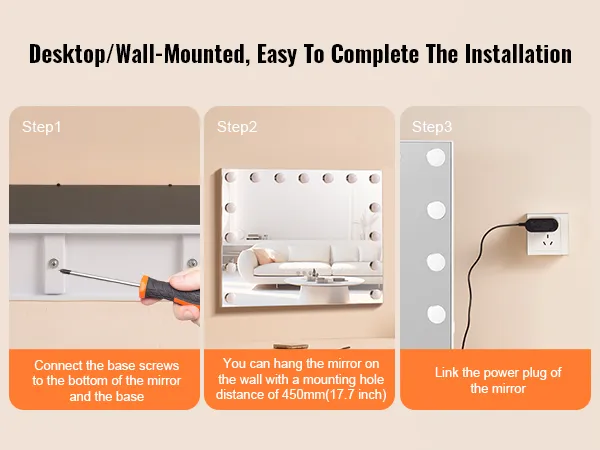 Desktop/Wall-Mounted, Easy To Complete The Installation

Step1

Connect the base screws to the bottom of the mirror and the base

Step2

You can hang the mirror on the wall with a mounting hole distance of 450mm(17.7 inch)

Step3

Link the power plug of the mirror