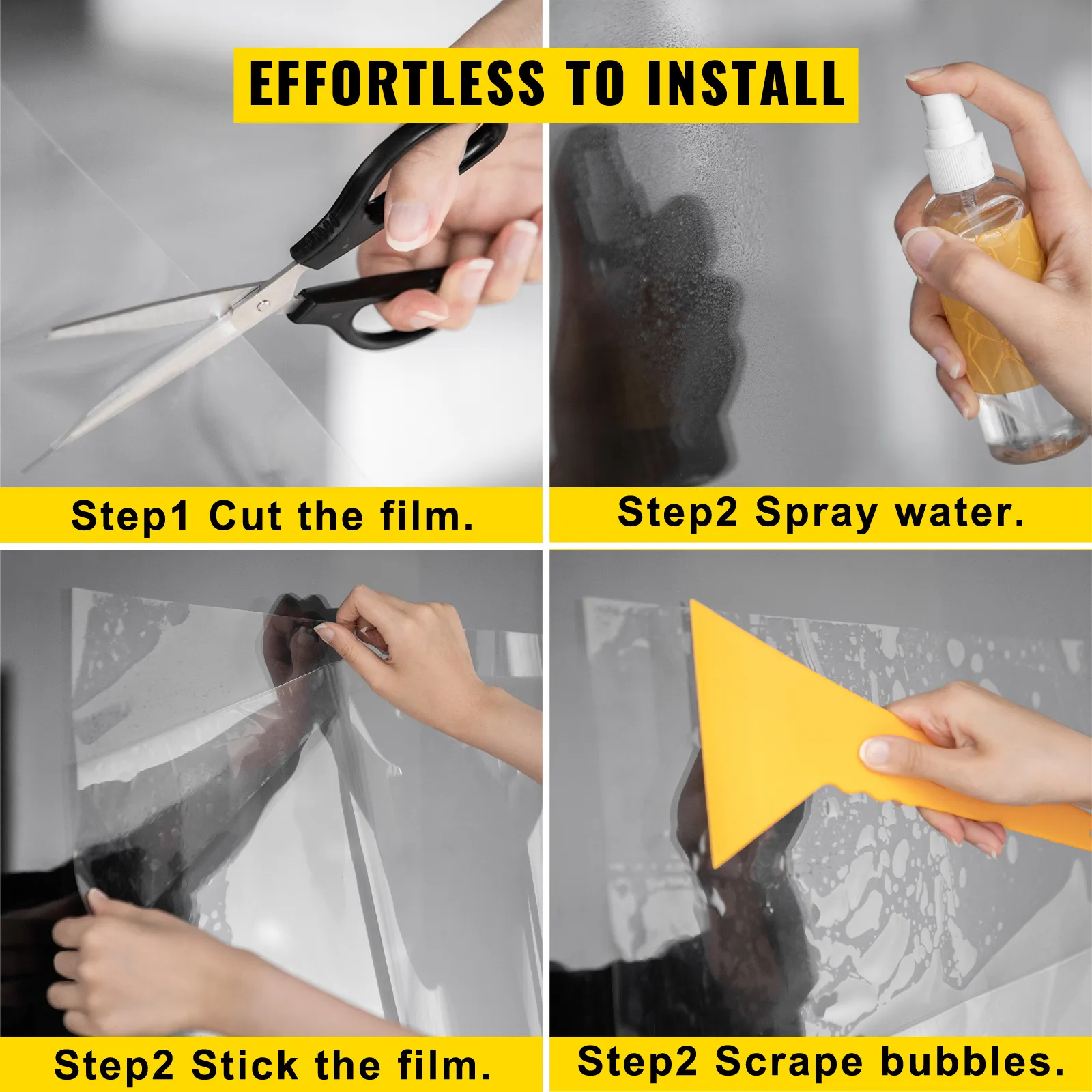 EFFORTLESS TO INSTALL

Step1 Cut the film.

Step2 Spray water.

Step2 Stick the film.

Step2 Scrape bubbles.