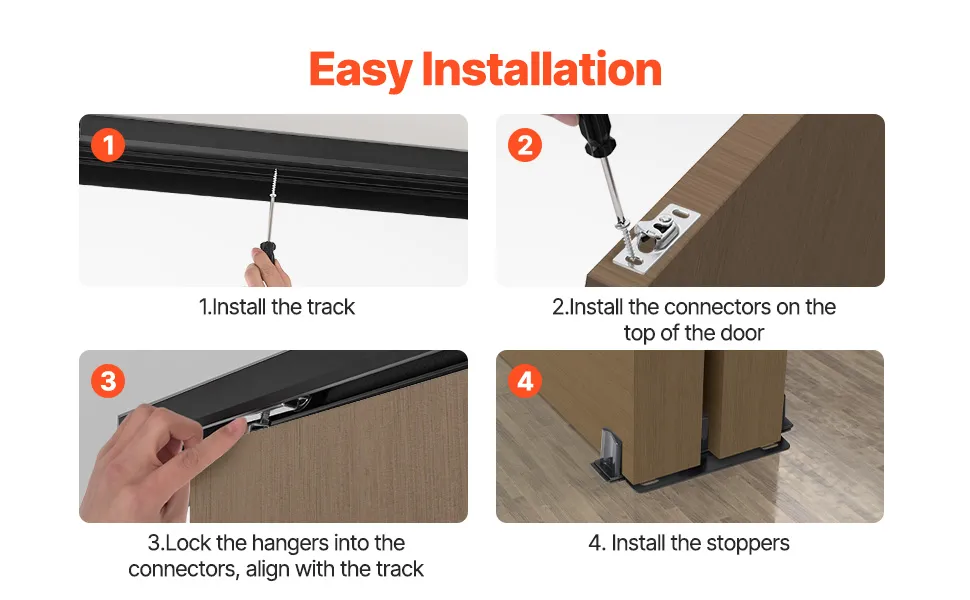 Easy Installation

1

1.Install the track

2

2.Install the connectors on the top of the door

3

3.Lock the hangers into the connectors, align with the track

4

4. Install the stoppers