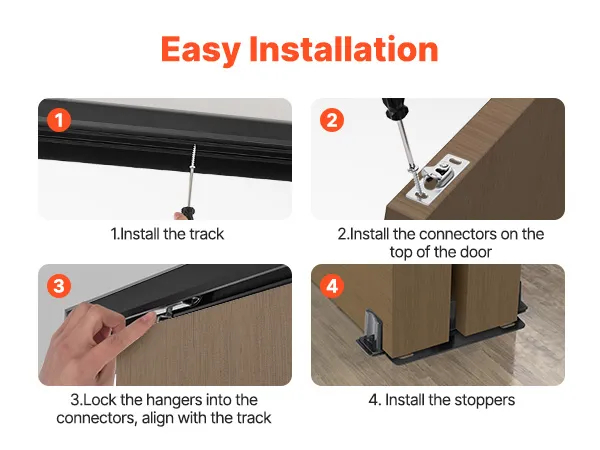 Easy Installation

1

1.Install the track

2

2.Install the connectors on the top of the door

3

3.Lock the hangers into the connectors, align with the track

4

4. Install the stoppers