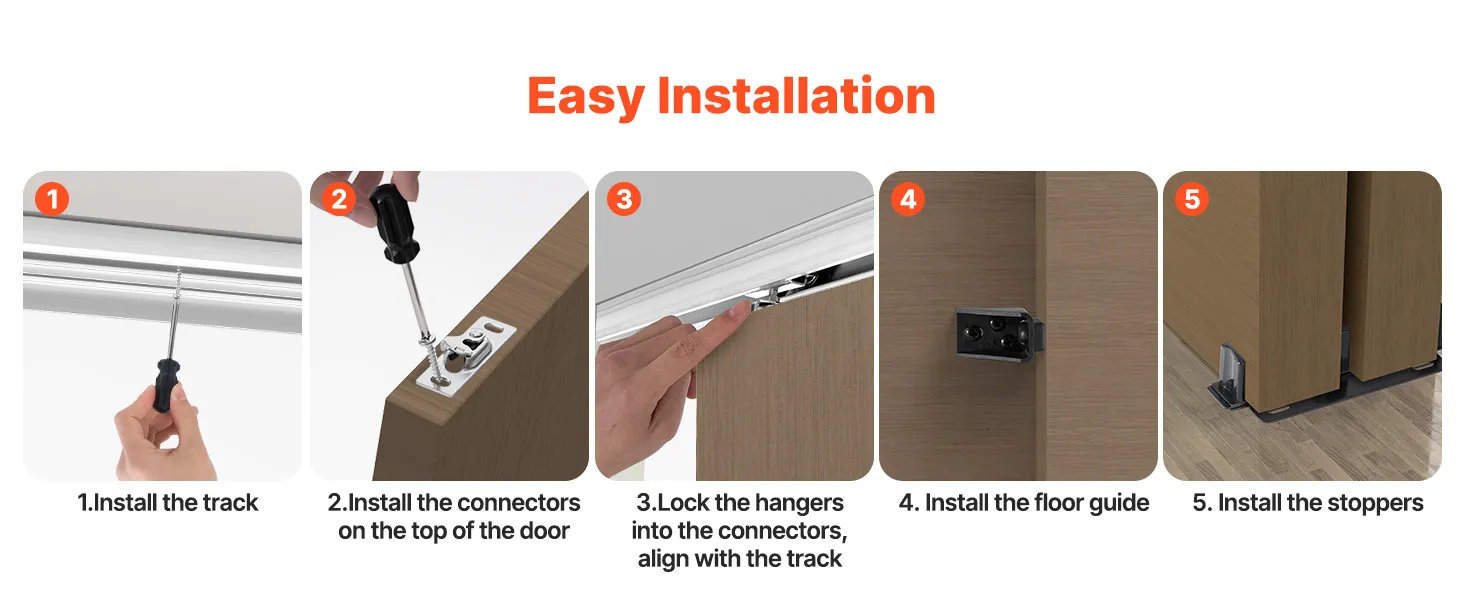 Easy Installation

1

1.Install the track

2

2.Install the connectors on the top of the door

3

3.Lock the hangers into the connectors, align with the track

4

4. Install the floor guide

5

5. Install the stoppers