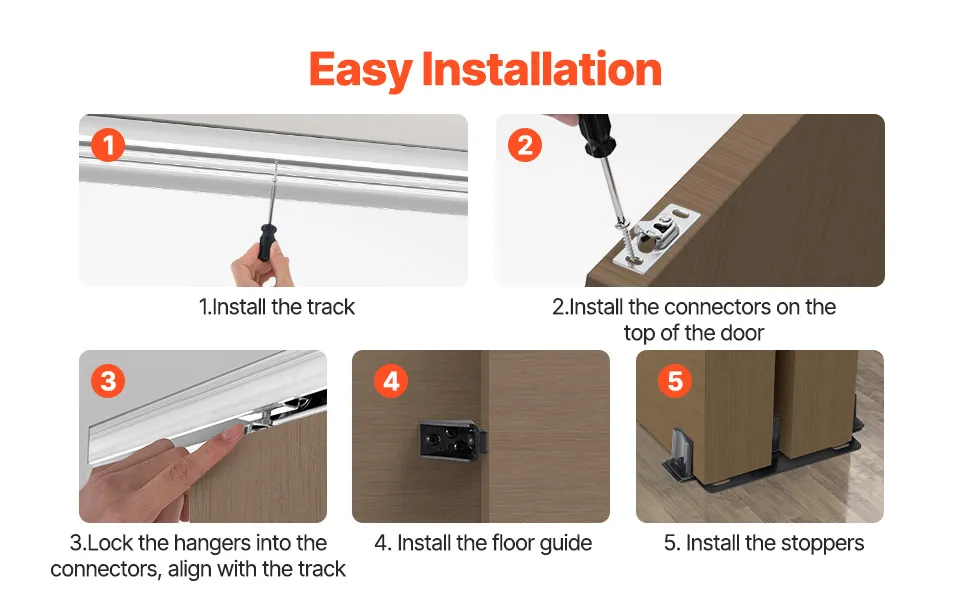 Easy Installation

1

1.Install the track

2

2.Install the connectors on the top of the door

3

3.Lock the hangers into the connectors, align with the track

4

4. Install the floor guide

5

5. Install the stoppers