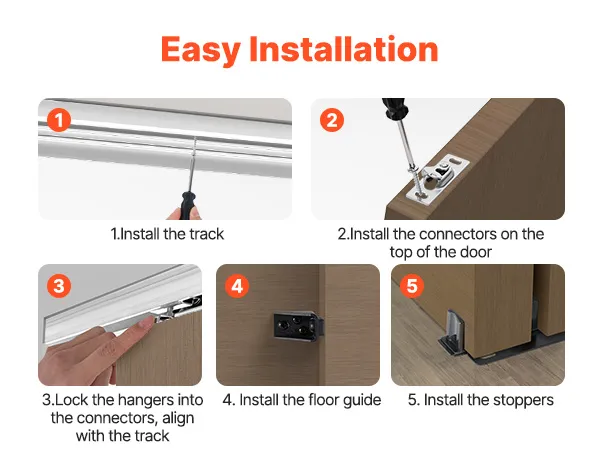 Easy Installation

1

1.Install the track

2

2.Install the connectors on the top of the door

3

3.Lock the hangers into the connectors, align with the track

4

4. Install the floor guide

5

5. Install the stoppers