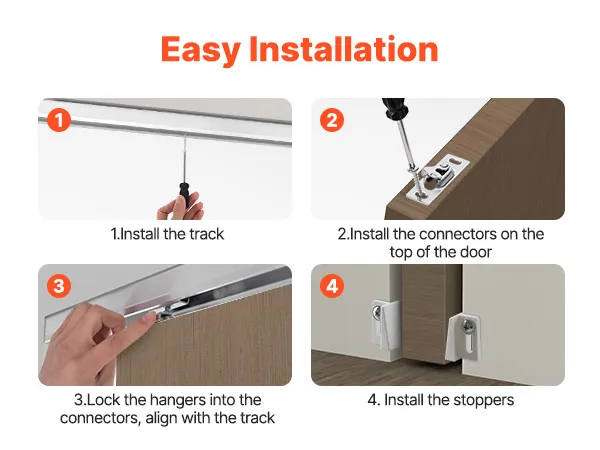 Easy Installation

1

1.Install the track

2

2.Install the connectors on the top of the door

3

3.Lock the hangers into the connectors, align with the track

4

4. Install the stoppers