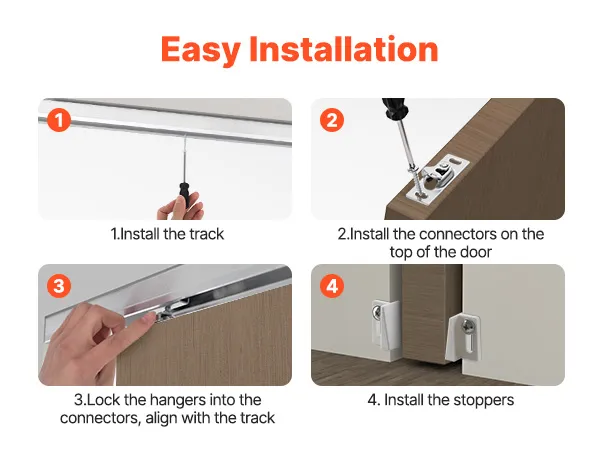 Easy Installation

1

1.Install the track

2

2.Install the connectors on the top of the door

3

3.Lock the hangers into the connectors, align with the track

4

4. Install the stoppers