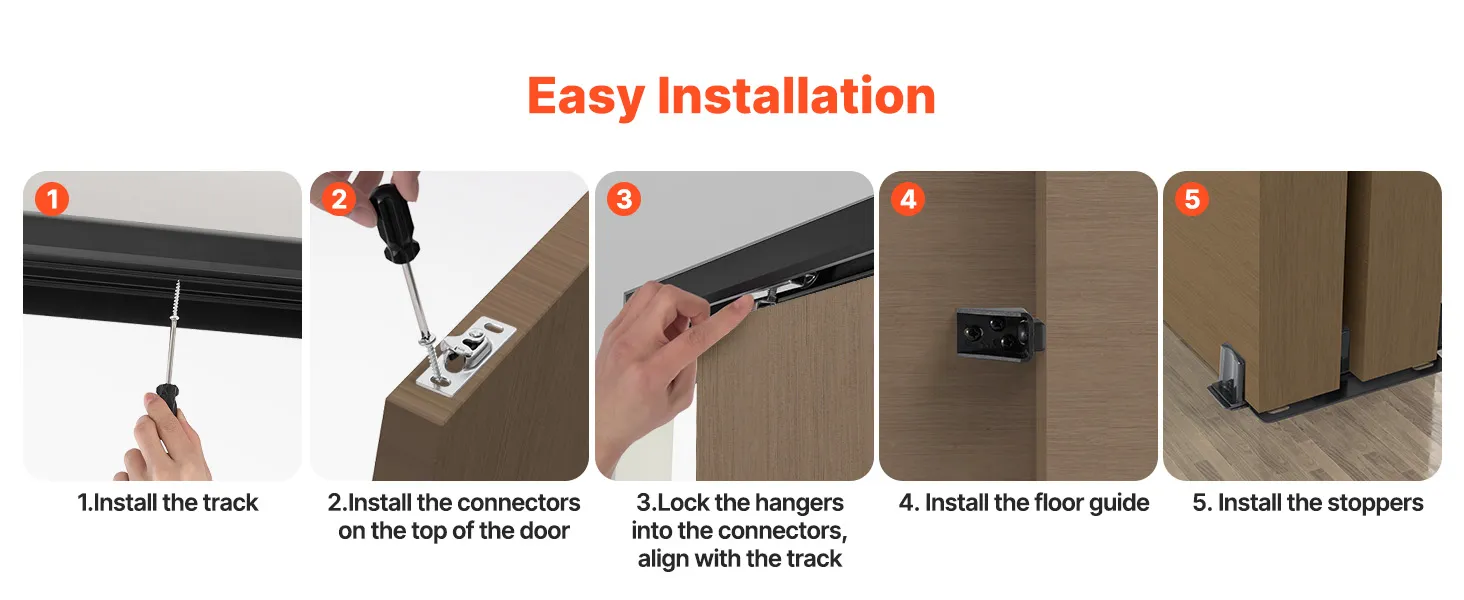 Easy Installation

1

1.Install the track

2

2.Install the connectors on the top of the door

3

3.Lock the hangers into the connectors, align with the track

4

4. Install the floor guide

5

5. Install the stoppers