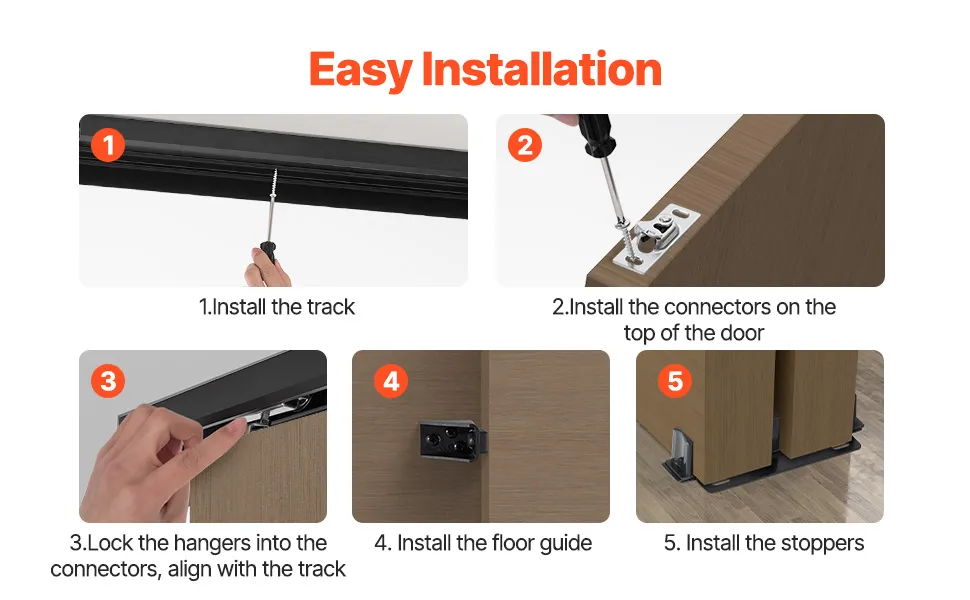 Easy Installation

1

1.Install the track

2

2.Install the connectors on the top of the door

3

3.Lock the hangers into the connectors, align with the track

4

4. Install the floor guide

5

5. Install the stoppers