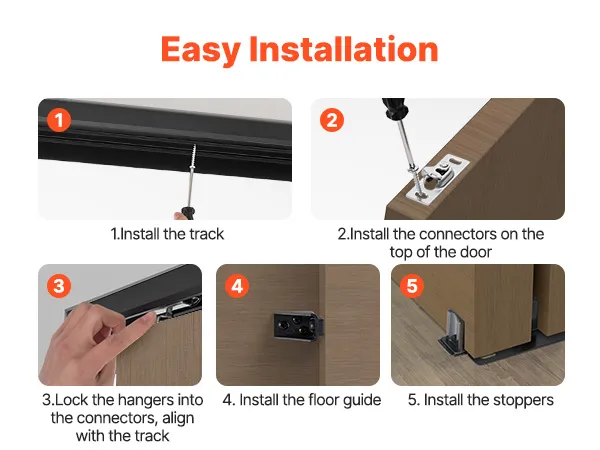 Easy Installation

1

1.Install the track

2

2.Install the connectors on the top of the door

3

3.Lock the hangers into the connectors, align with the track

4

4. Install the floor guide

5

5. Install the stoppers