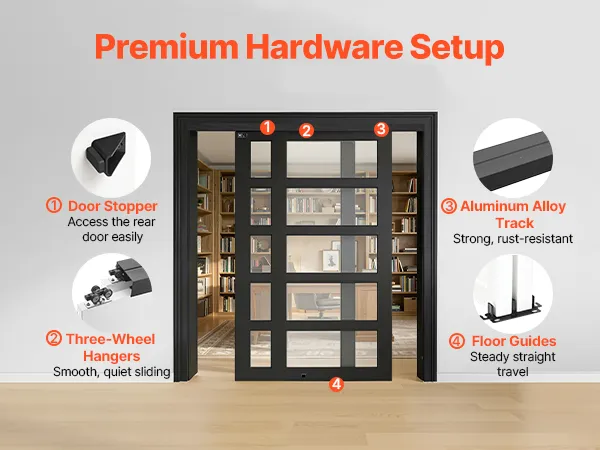 Premium Hardware Setup

1 2 3

① Door Stopper
Access the rear door easily

② Three-Wheel Hangers
Smooth, quiet sliding

③ Aluminum Alloy Track
Strong, rust-resistant

④ Floor Guides
Steady straight travel

4