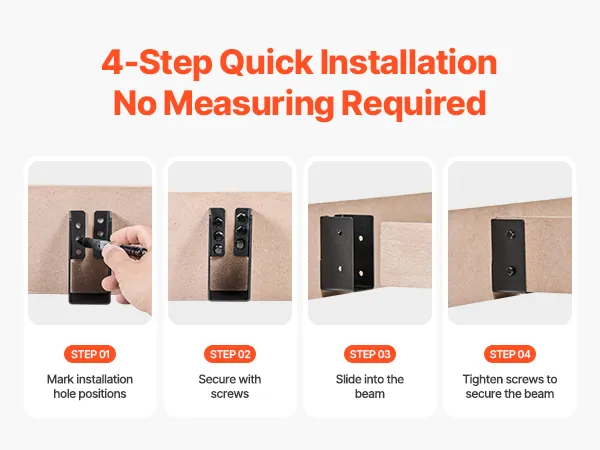 4-Step Quick Installation
No Measuring Required

STEP 01
Mark installation hole positions

STEP 02
Secure with screws

STEP 03
Slide into the beam

STEP 04
Tighten screws to secure the beam