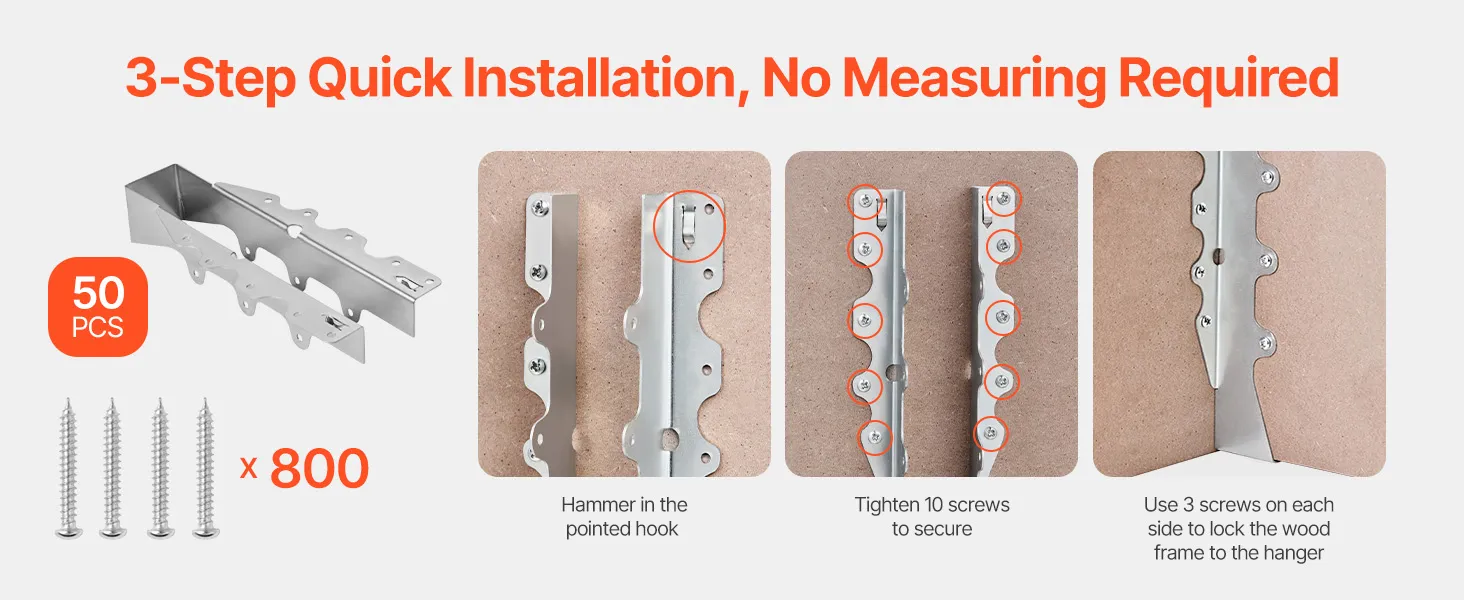 3-Step Quick Installation, No Measuring Required

50 PCS

x 800

Hammer in the pointed hook

Tighten 10 screws to secure

Use 3 screws on each side to lock the wood frame to the hanger