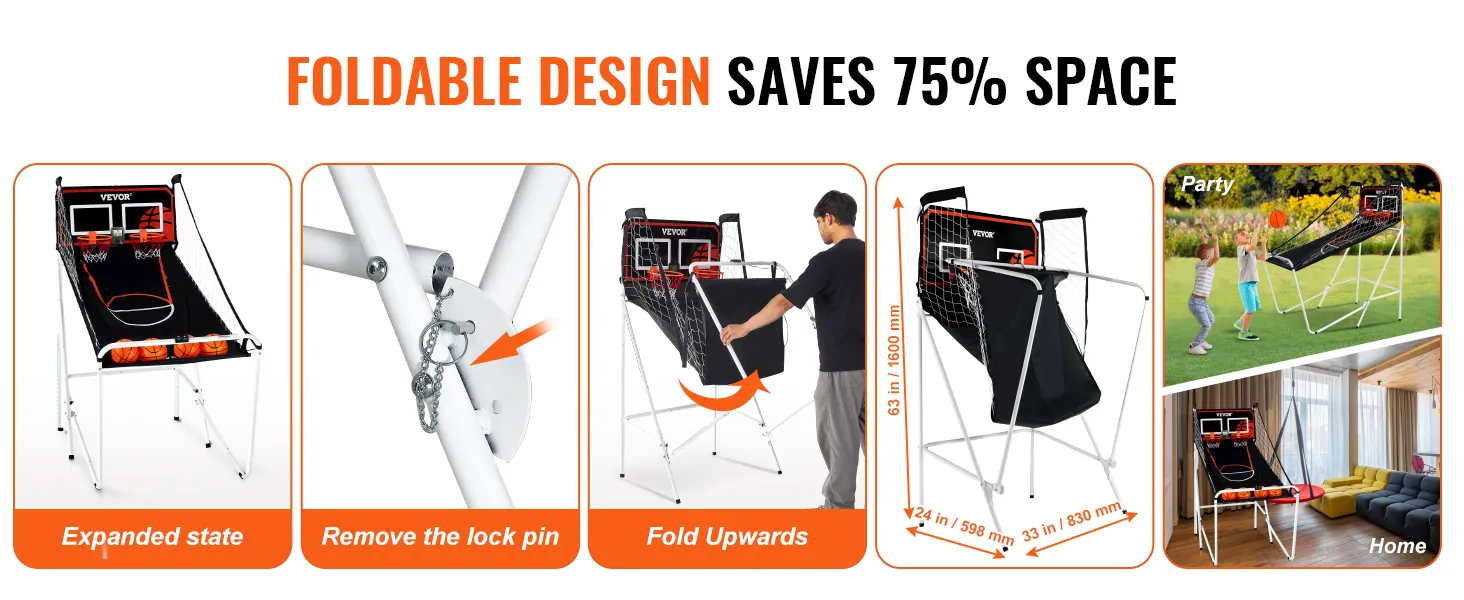 FOLDABLE DESIGN SAVES 75% SPACE

VEVOR

Expanded state

Remove the lock pin

VEVOR

Fold Upwards

VEVOR

63 in / 1600 mm

24 in / 598 mm

33 in / 830 mm

Party

VEVOR

Home