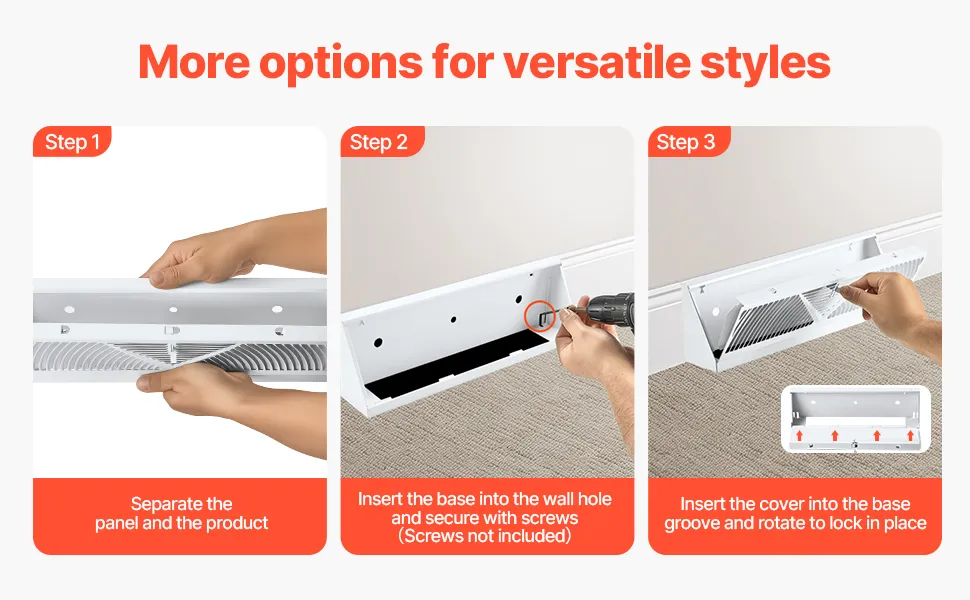 More options for versatile styles

Step 1

Separate the panel and the product

Step 2

Insert the base into the wall hole and secure with screws (Screws not included)

Step 3

Insert the cover into the base groove and rotate to lock in place