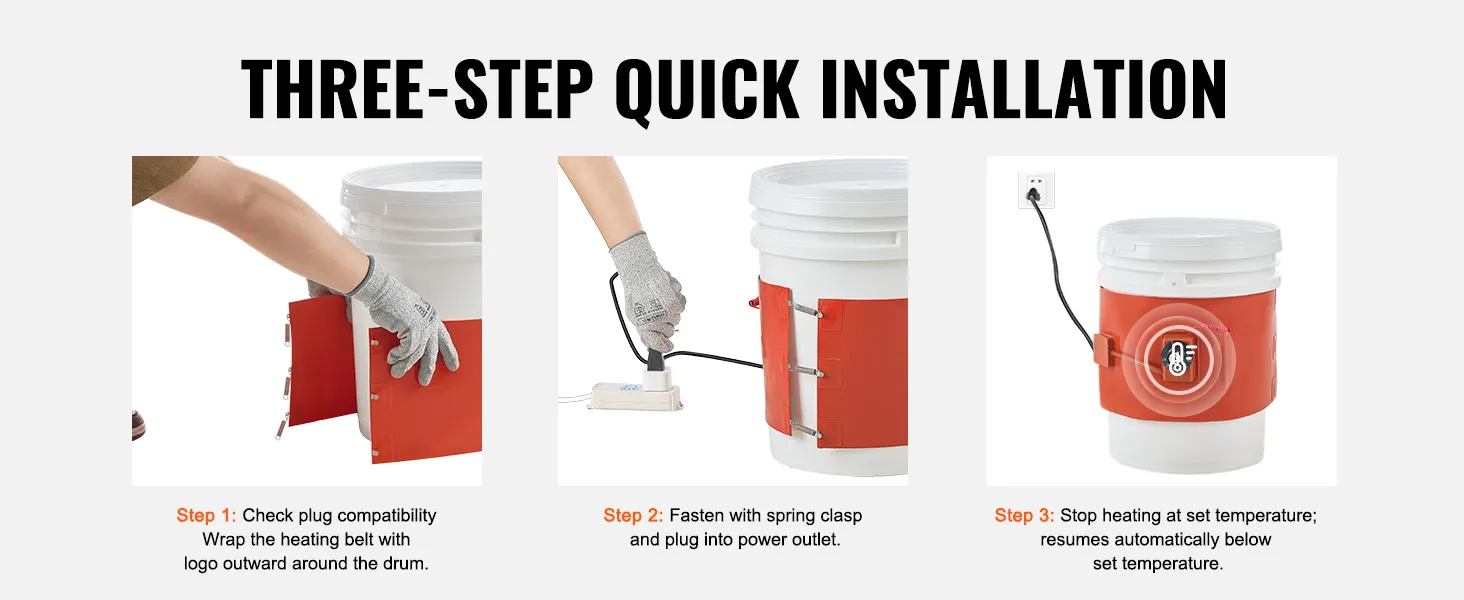 THREE-STEP QUICK INSTALLATION

Step 1: Check plug compatibility Wrap the heating belt with logo outward around the drum.

Step 2: Fasten with spring clasp and plug into power outlet.

Step 3: Stop heating at set temperature; resumes automatically below set temperature.