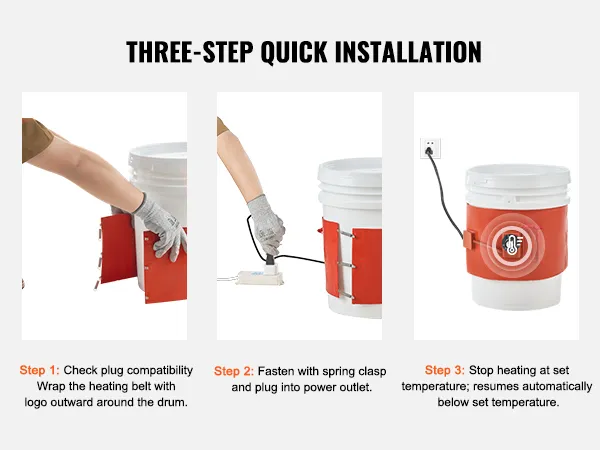 THREE-STEP QUICK INSTALLATION

Step 1: Check plug compatibility Wrap the heating belt with logo outward around the drum.

Step 2: Fasten with spring clasp and plug into power outlet.

Step 3: Stop heating at set temperature; resumes automatically below set temperature.