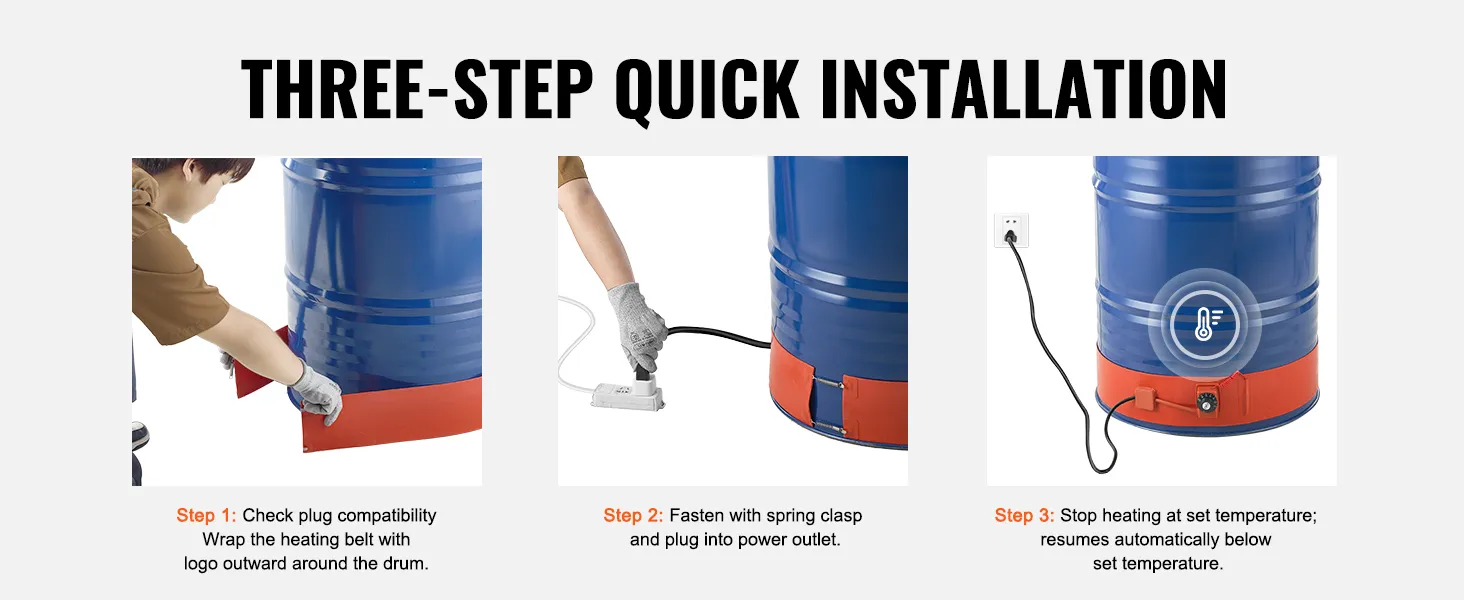 THREE-STEP QUICK INSTALLATION

Step 1: Check plug compatibility Wrap the heating belt with logo outward around the drum.

Step 2: Fasten with spring clasp and plug into power outlet.

Step 3: Stop heating at set temperature; resumes automatically below set temperature.