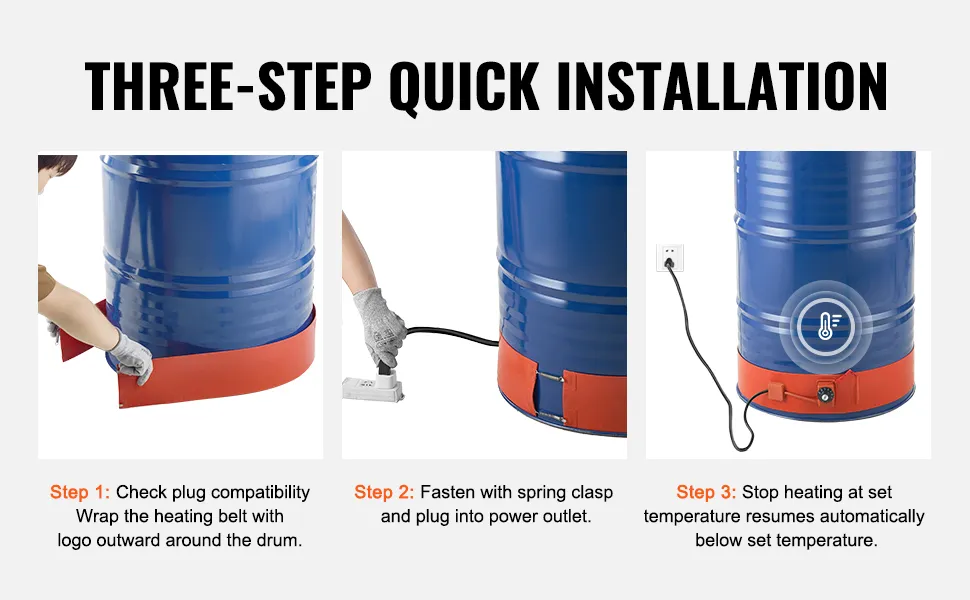 THREE-STEP QUICK INSTALLATION

Step 1: Check plug compatibility Wrap the heating belt with logo outward around the drum.

Step 2: Fasten with spring clasp and plug into power outlet.

Step 3: Stop heating at set temperature resumes automatically below set temperature.