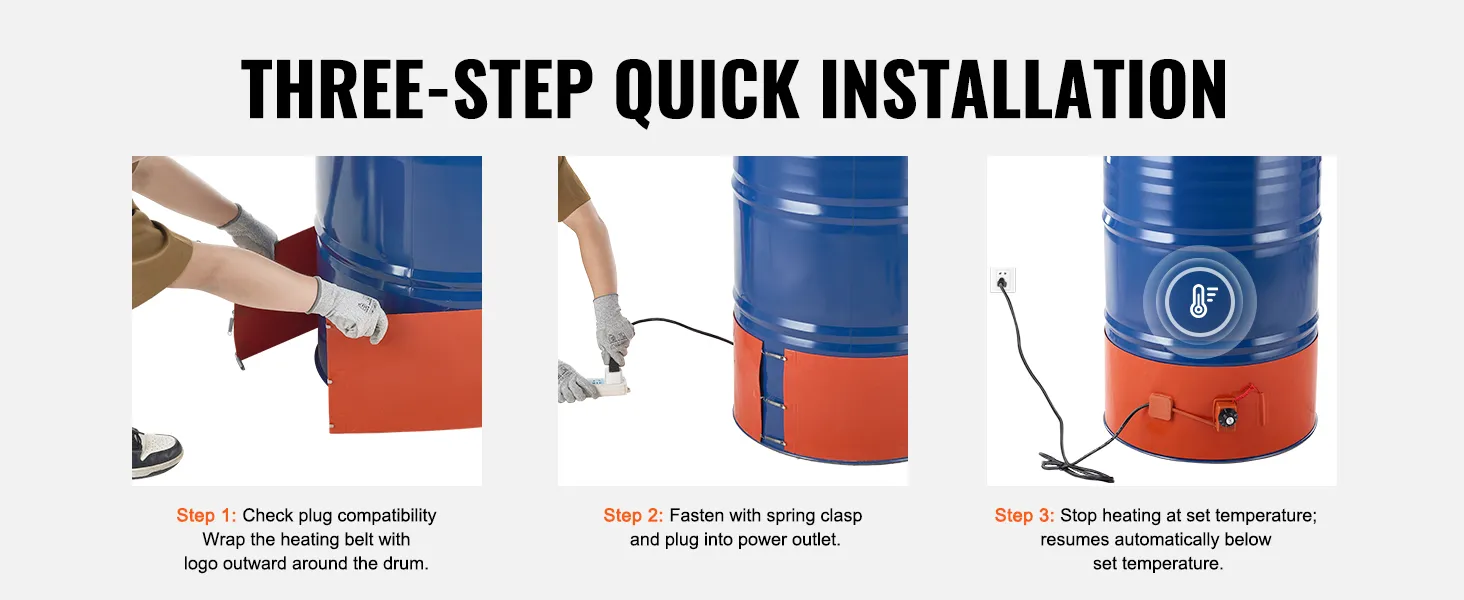 THREE-STEP QUICK INSTALLATION

Step 1: Check plug compatibility Wrap the heating belt with logo outward around the drum.

Step 2: Fasten with spring clasp and plug into power outlet.

Step 3: Stop heating at set temperature; resumes automatically below set temperature.