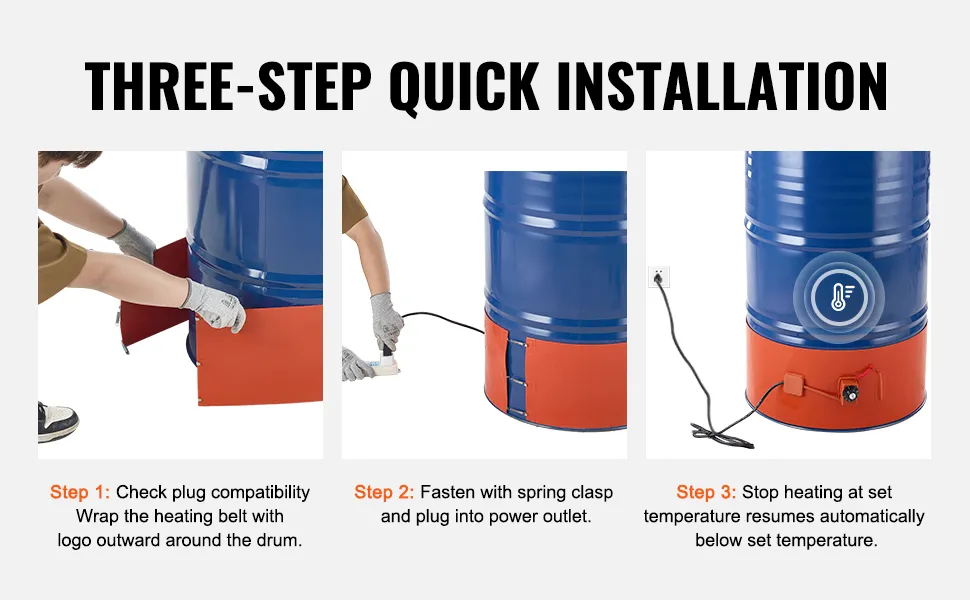 THREE-STEP QUICK INSTALLATION

Step 1: Check plug compatibility Wrap the heating belt with logo outward around the drum.

Step 2: Fasten with spring clasp and plug into power outlet.

Step 3: Stop heating at set temperature resumes automatically below set temperature.