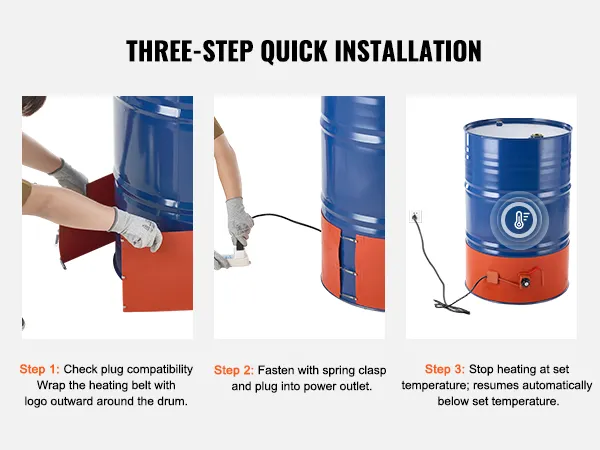 THREE-STEP QUICK INSTALLATION

Step 1: Check plug compatibility
Wrap the heating belt with logo outward around the drum.

Step 2: Fasten with spring clasp and plug into power outlet.

Step 3: Stop heating at set temperature; resumes automatically below set temperature.