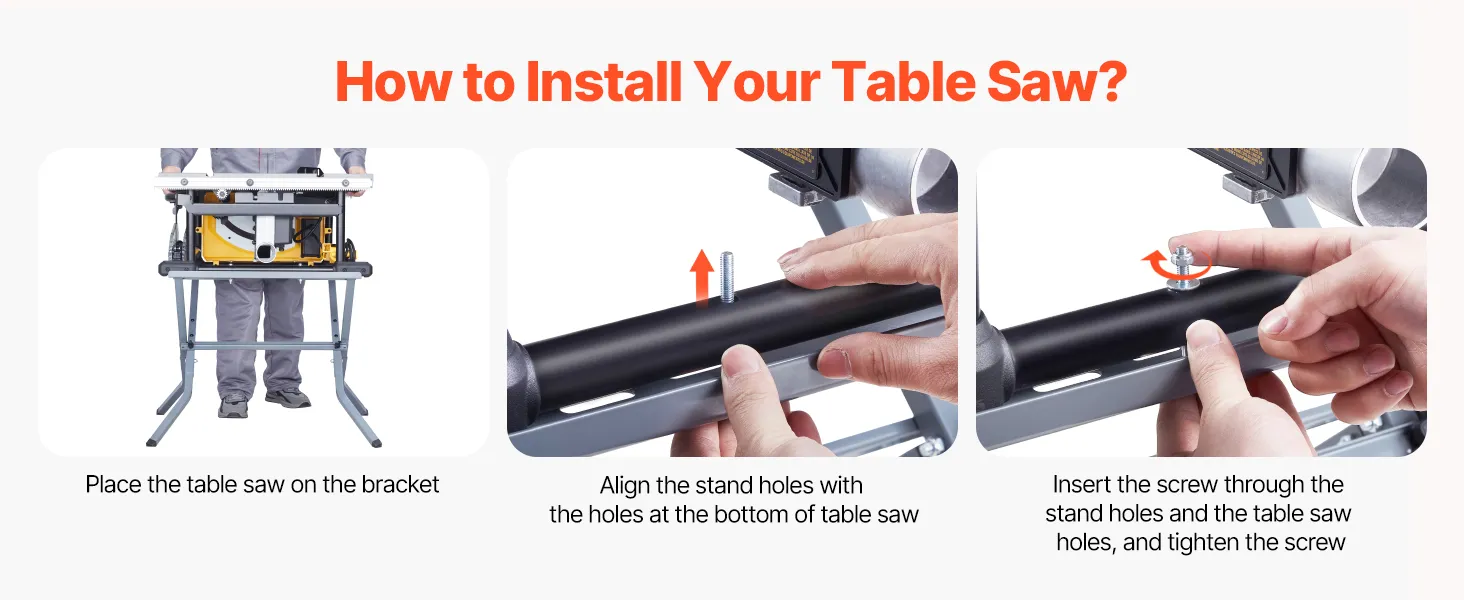 How to Install Your Table Saw?

Place the table saw on the bracket

Align the stand holes with the holes at the bottom of table saw

Insert the screw through the stand holes and the table saw holes, and tighten the screw