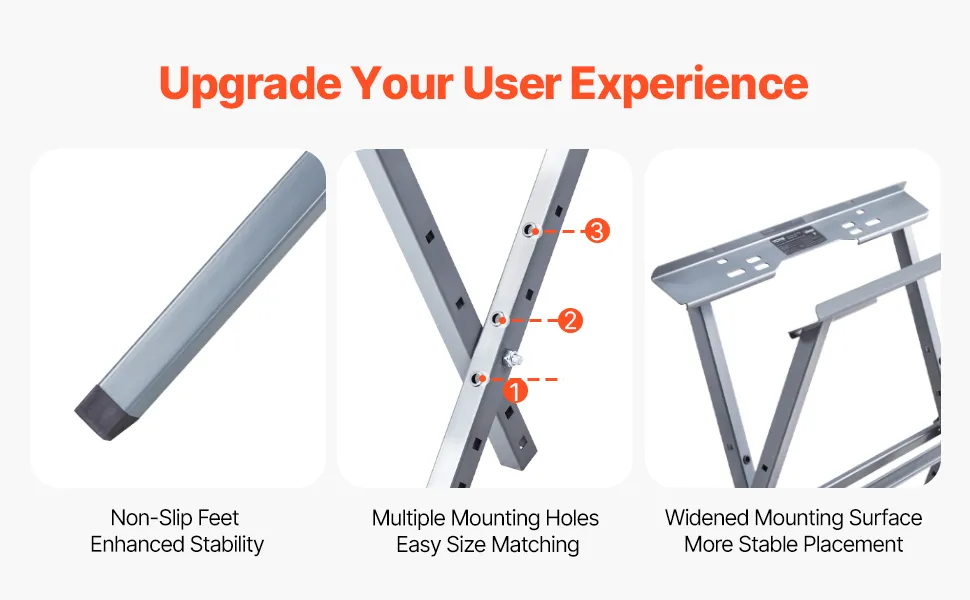 Upgrade Your User Experience

3

2

1

Non-Slip Feet
Enhanced Stability

Multiple Mounting Holes
Easy Size Matching

Widened Mounting Surface
More Stable Placement