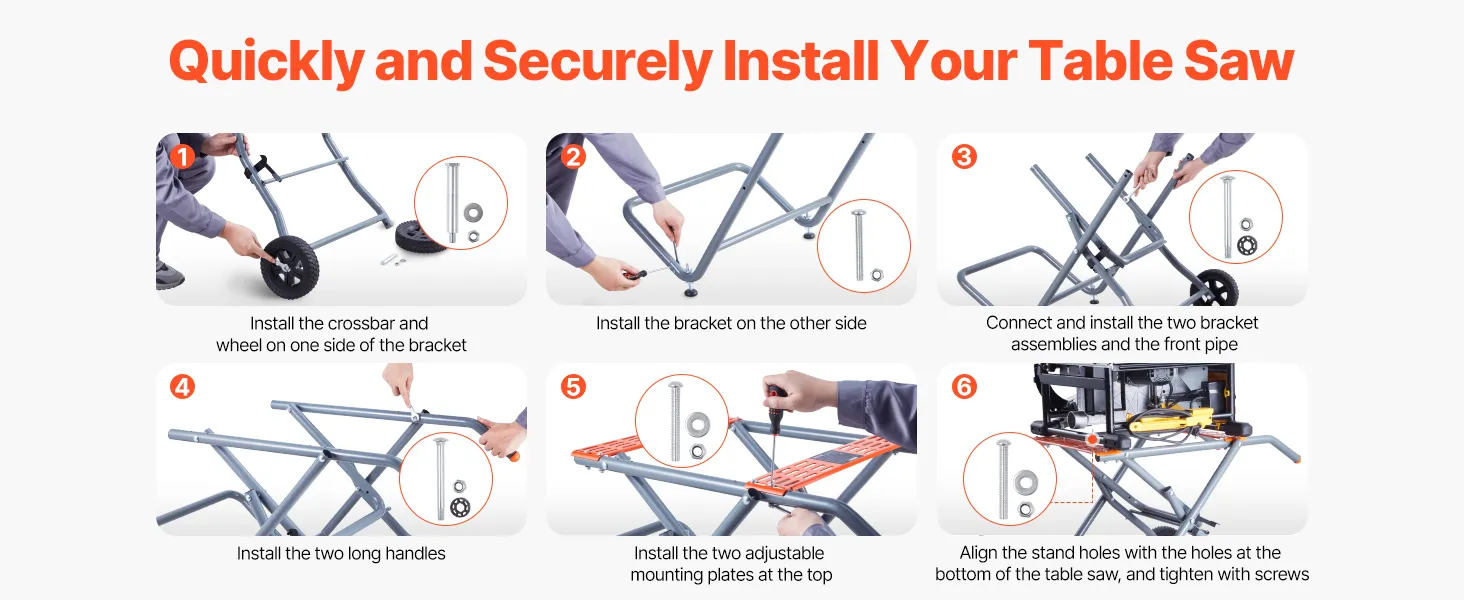 Quickly and Securely Install Your Table Saw

1
Install the crossbar and wheel on one side of the bracket

2
Install the bracket on the other side

3
Connect and install the two bracket assemblies and the front pipe

4
Install the two long handles

5
Install the two adjustable mounting plates at the top

6
Align the stand holes with the holes at the bottom of the table saw, and tighten with screws