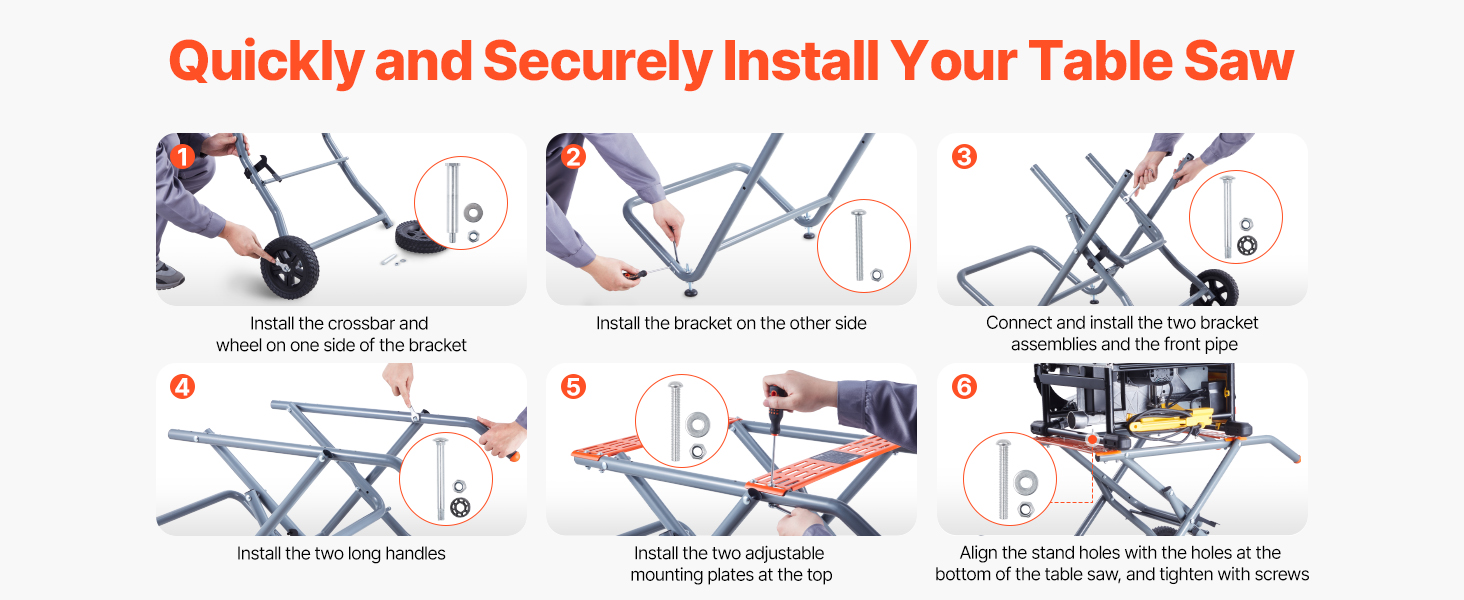 Quickly and Securely Install Your Table Saw

1
Install the crossbar and wheel on one side of the bracket

2
Install the bracket on the other side

3
Connect and install the two bracket assemblies and the front pipe

4
Install the two long handles

5
Install the two adjustable mounting plates at the top

6
Align the stand holes with the holes at the bottom of the table saw, and tighten with screws