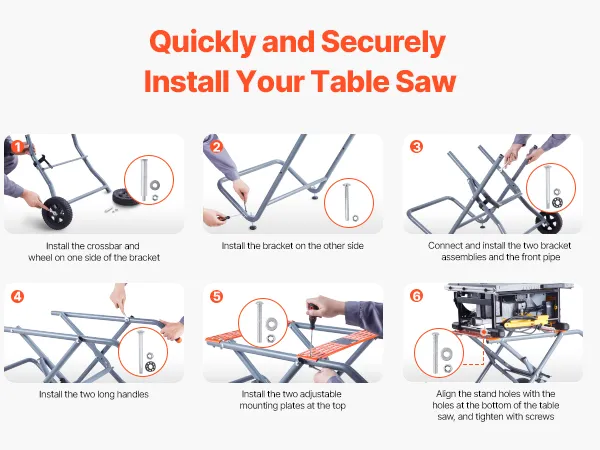 Quickly and Securely Install Your Table Saw

1

Install the crossbar and wheel on one side of the bracket

2

Install the bracket on the other side

3

Connect and install the two bracket assemblies and the front pipe

4

Install the two long handles

5

Install the two adjustable mounting plates at the top

6

Align the stand holes with the holes at the bottom of the table saw, and tighten with screws