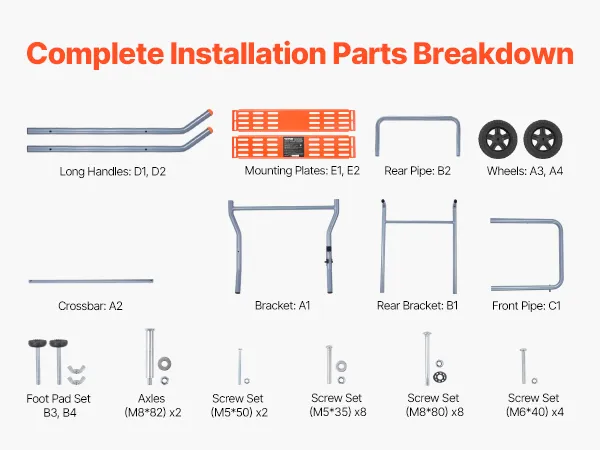 Complete Installation Parts Breakdown

Long Handles: D1, D2

Mounting Plates: E1, E2

Rear Pipe: B2

Wheels: A3, A4

Crossbar: A2

Bracket: A1

Rear Bracket: B1

Front Pipe: C1

Foot Pad Set B3, B4

Axles (M8*82) x2

Screw Set (M5*50) x2

Screw Set (M5*35) x8

Screw Set (M8*80) x8

Screw Set (M6*40) x4