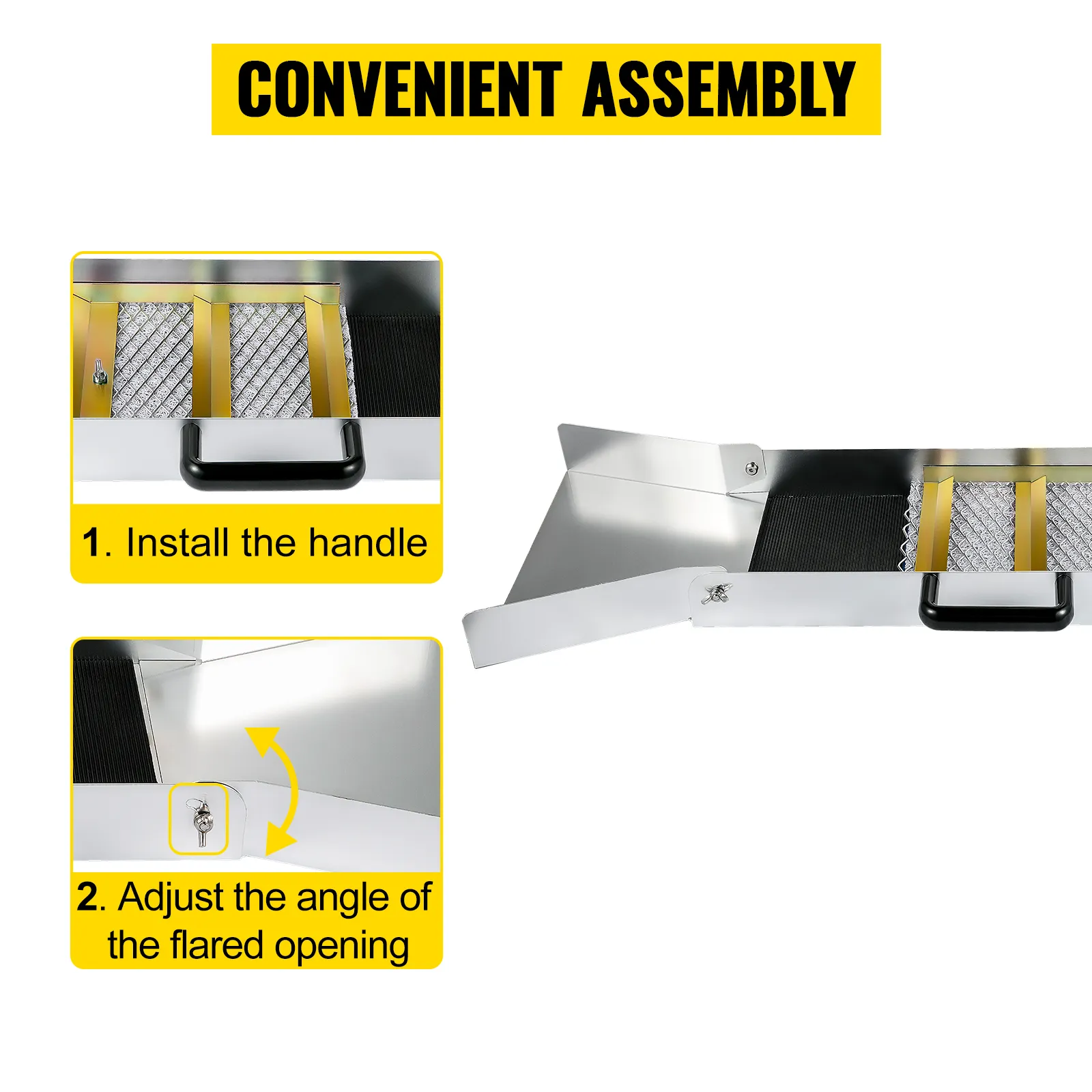 CONVENIENT ASSEMBLY

1. Install the handle

2. Adjust the angle of the flared opening