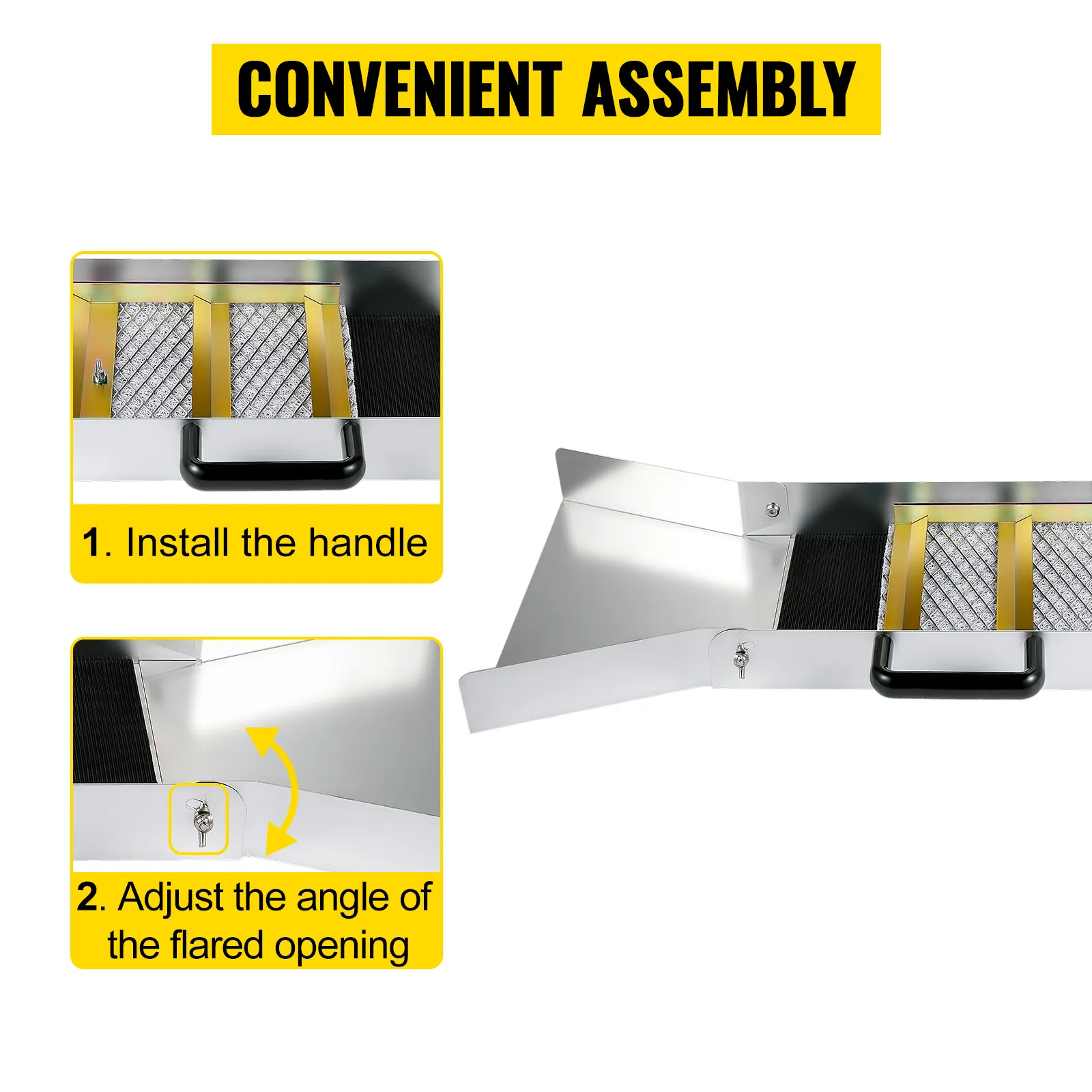 CONVENIENT ASSEMBLY

1. Install the handle

2. Adjust the angle of the flared opening