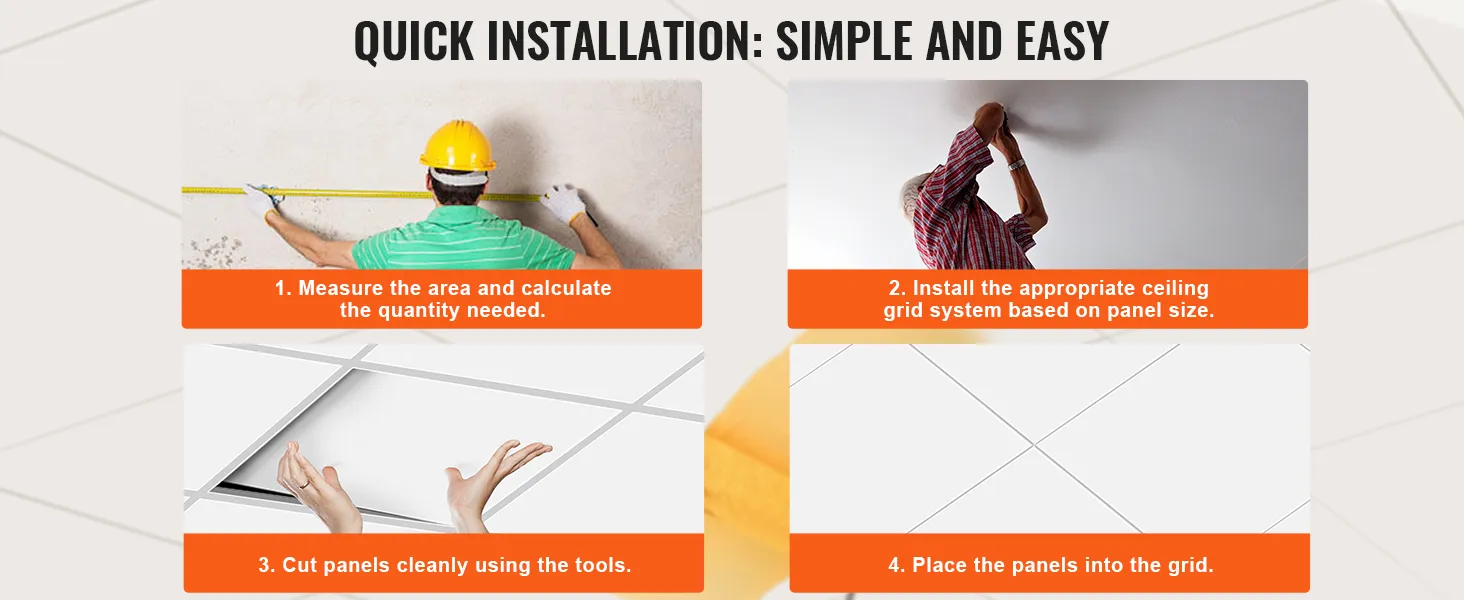 QUICK INSTALLATION: SIMPLE AND EASY

1. Measure the area and calculate the quantity needed.

2. Install the appropriate ceiling grid system based on panel size.

3. Cut panels cleanly using the tools.

4. Place the panels into the grid.