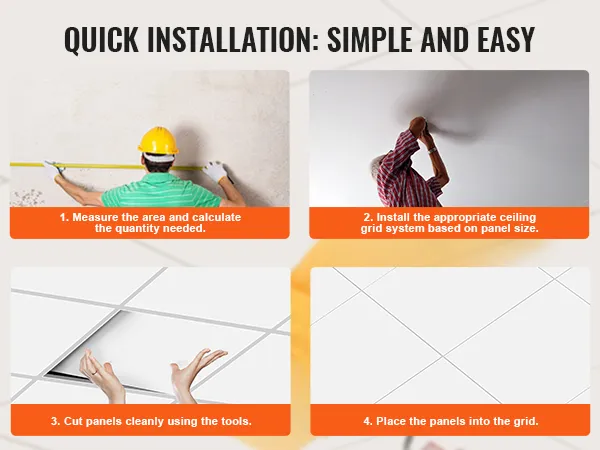 QUICK INSTALLATION: SIMPLE AND EASY

1. Measure the area and calculate the quantity needed.

2. Install the appropriate ceiling grid system based on panel size.

3. Cut panels cleanly using the tools.

4. Place the panels into the grid.