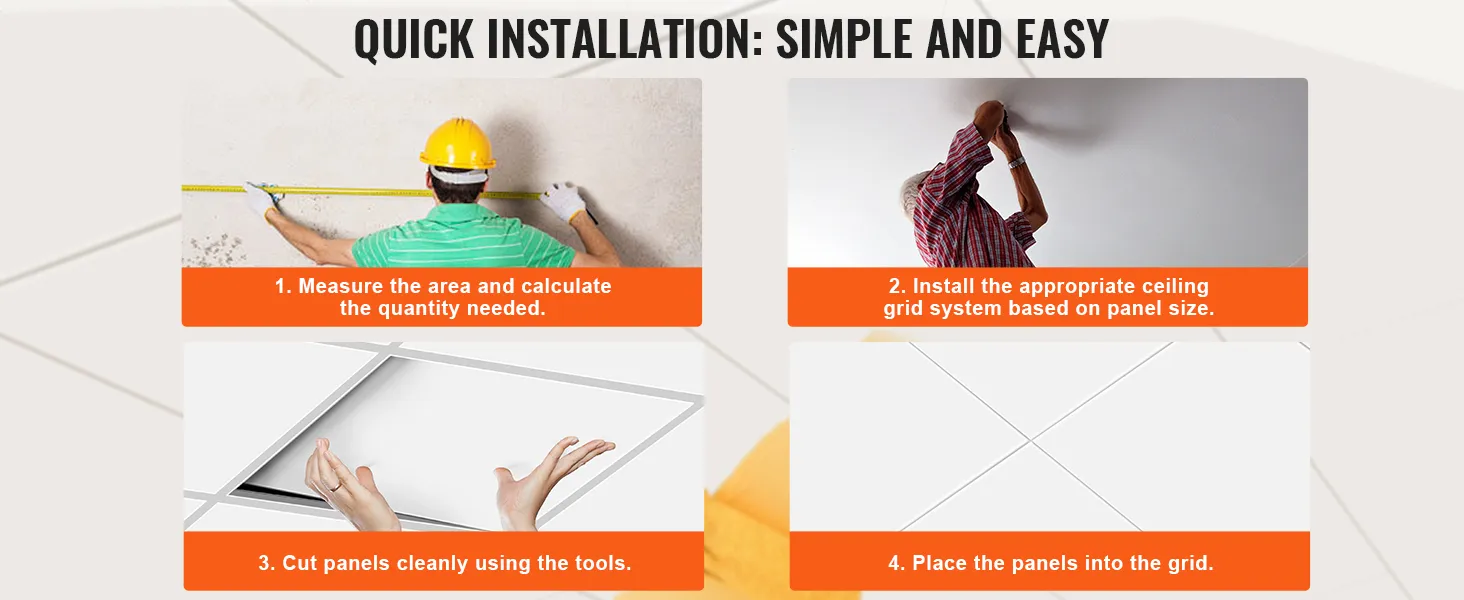 QUICK INSTALLATION: SIMPLE AND EASY

1. Measure the area and calculate the quantity needed.

2. Install the appropriate ceiling grid system based on panel size.

3. Cut panels cleanly using the tools.

4. Place the panels into the grid.