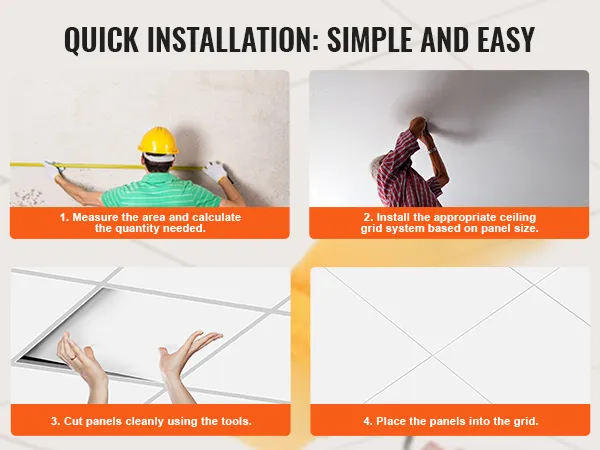 QUICK INSTALLATION: SIMPLE AND EASY

1. Measure the area and calculate the quantity needed.

2. Install the appropriate ceiling grid system based on panel size.

3. Cut panels cleanly using the tools.

4. Place the panels into the grid.