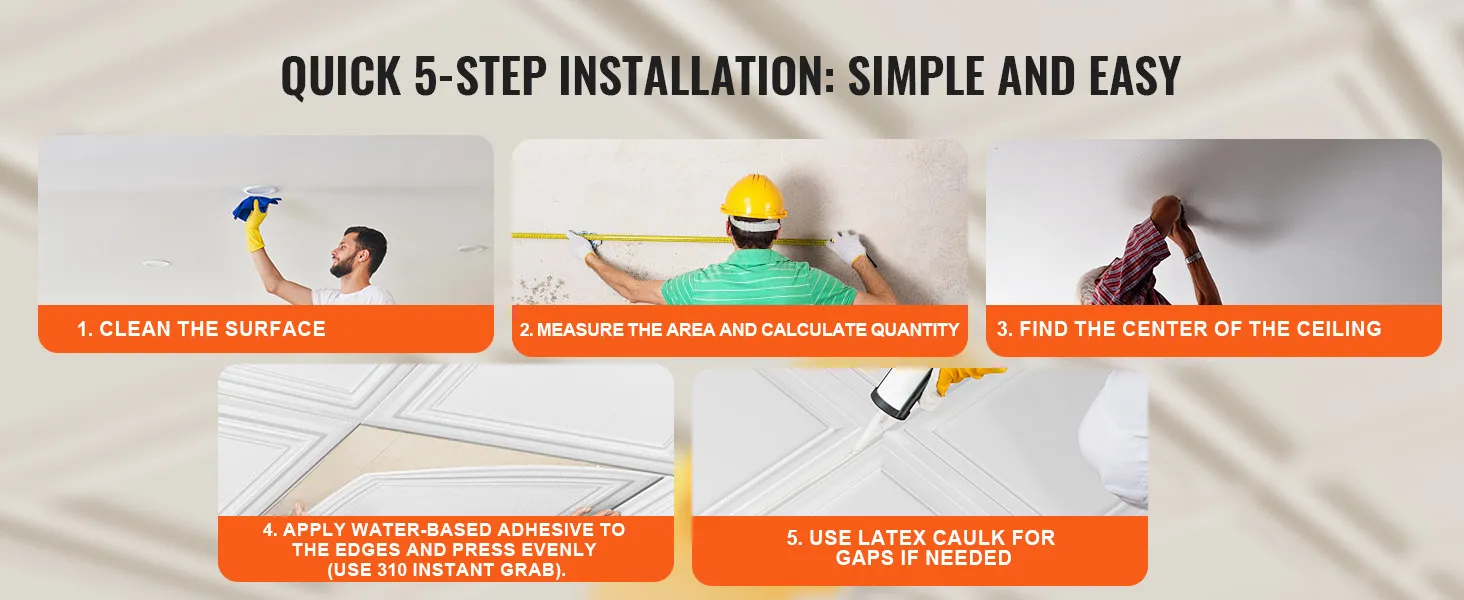 QUICK 5-STEP INSTALLATION: SIMPLE AND EASY

1. CLEAN THE SURFACE

2. MEASURE THE AREA AND CALCULATE QUANTITY

3. FIND THE CENTER OF THE CEILING

4. APPLY WATER-BASED ADHESIVE TO THE EDGES AND PRESS EVENLY (USE 310 INSTANT GRAB).

5. USE LATEX CAULK FOR GAPS IF NEEDED