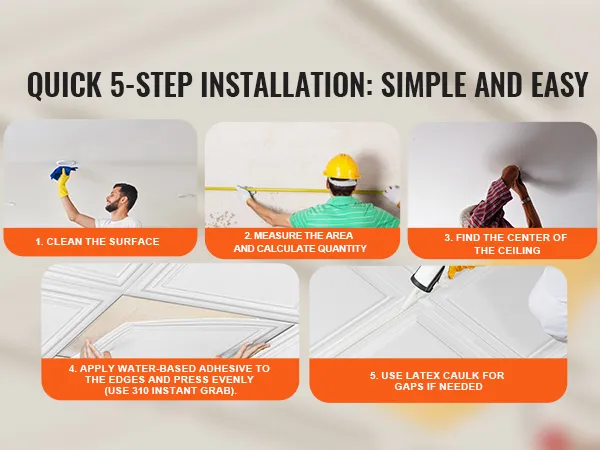 QUICK 5-STEP INSTALLATION: SIMPLE AND EASY

1. CLEAN THE SURFACE

2. MEASURE THE AREA AND CALCULATE QUANTITY

3. FIND THE CENTER OF THE CEILING

4. APPLY WATER-BASED ADHESIVE TO THE EDGES AND PRESS EVENLY (USE 310 INSTANT GRAB).

5. USE LATEX CAULK FOR GAPS IF NEEDED