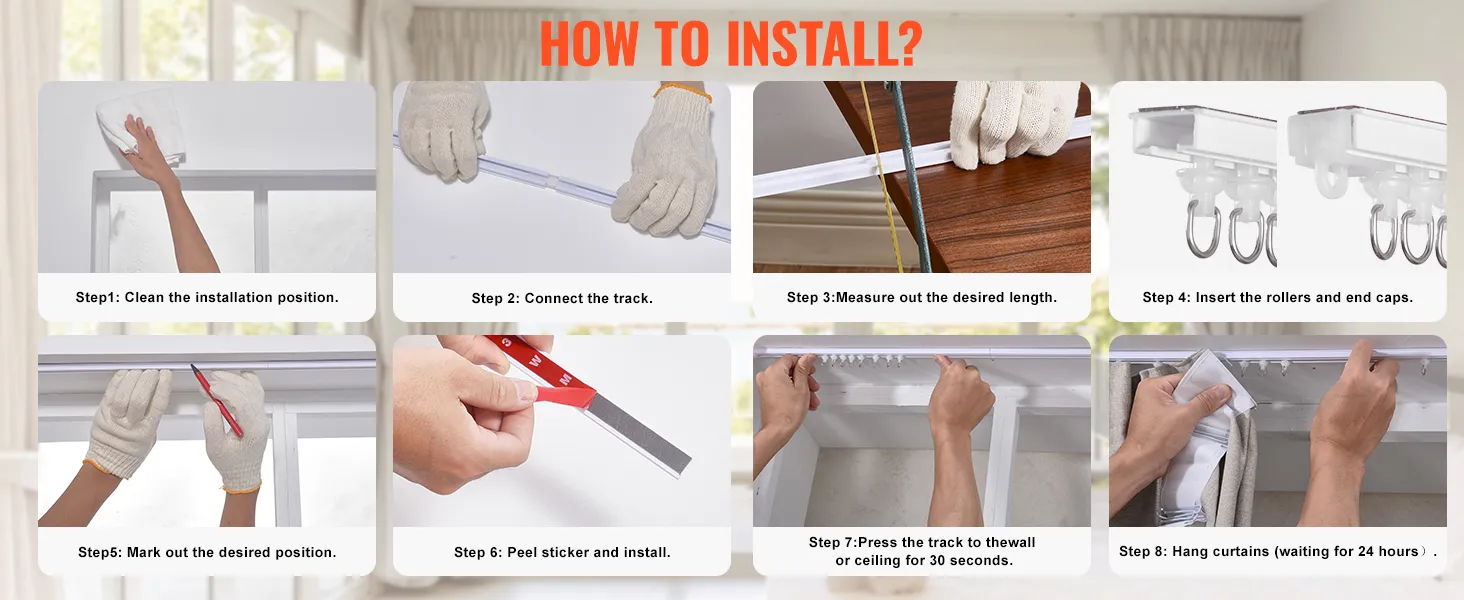 HOW TO INSTALL?

Step1: Clean the installation position.

Step 2: Connect the track.

Step 3:Measure out the desired length.

Step 4: Insert the rollers and end caps.

Step5: Mark out the desired position.

3M

Step 6: Peel sticker and install.

Step 7:Press the track to thewall or ceiling for 30 seconds.

Step 8: Hang curtains (waiting for 24 hours）.